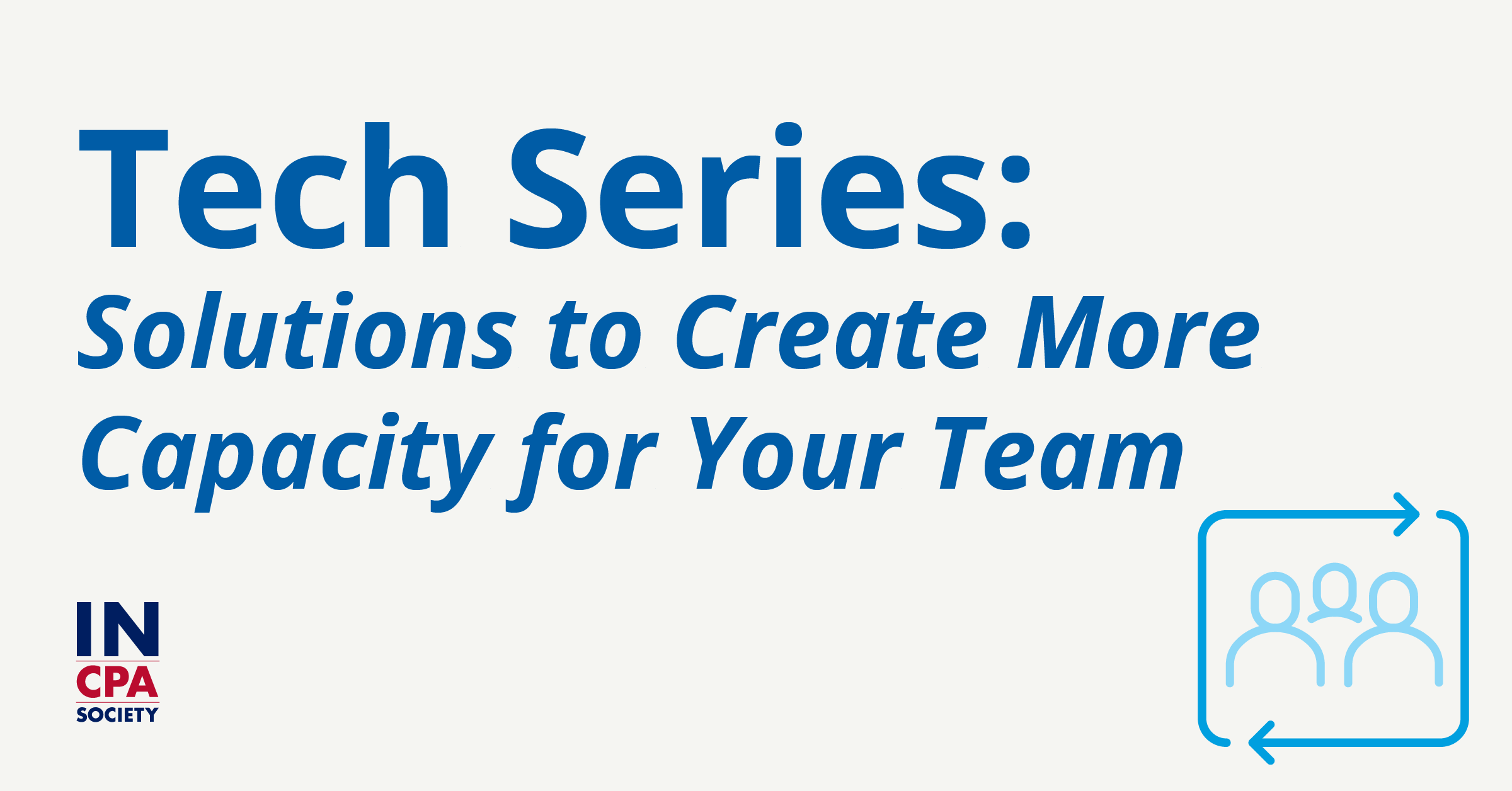 Tech Series:

Solutions to Create More Capacity for Your Team

IN
CPA
SOCIETY